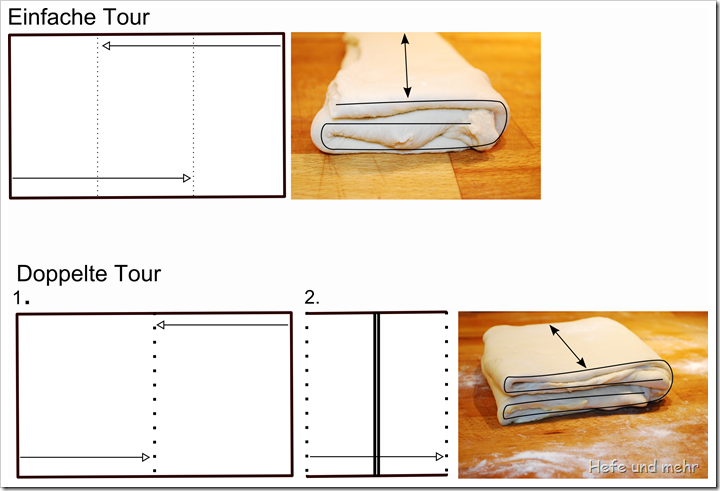 Einfache Tour

Doppelte Tour

1.

2.

Hefe und mehr